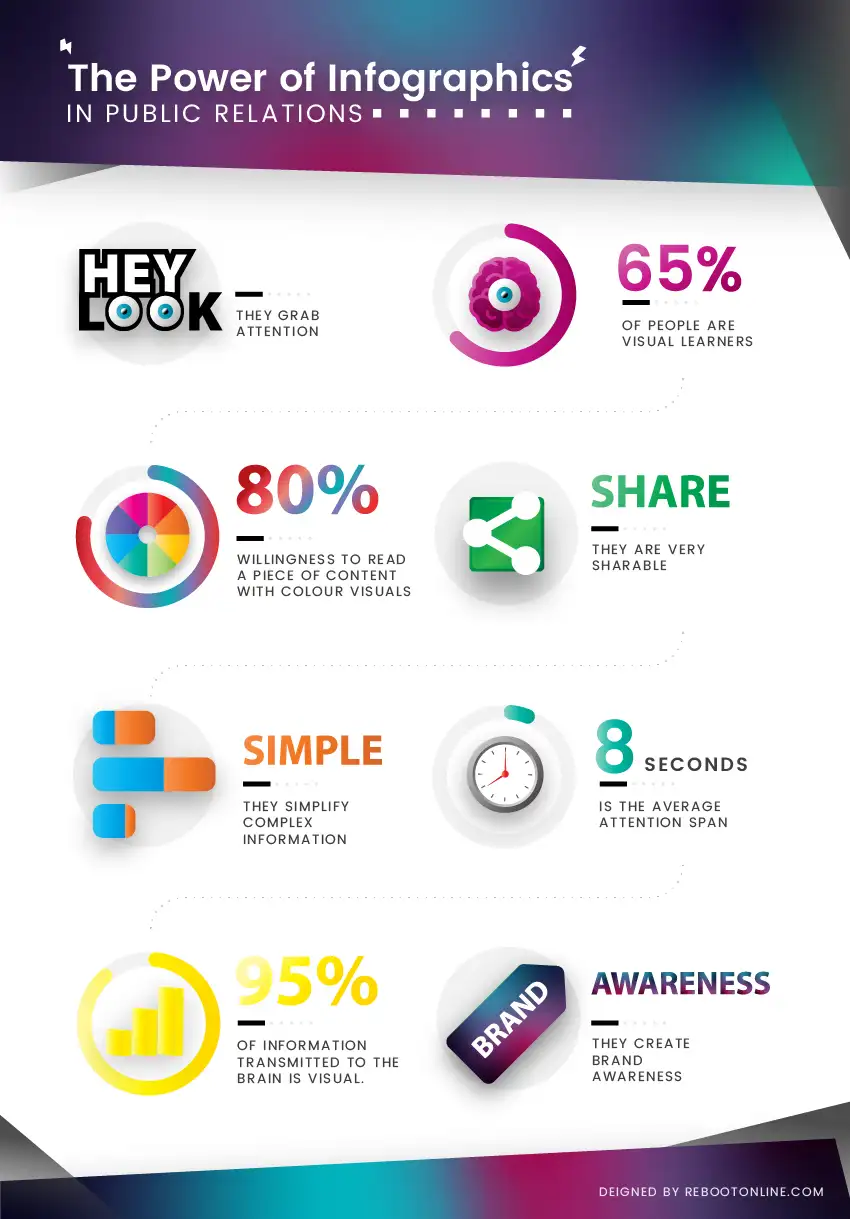 The Power of Infographics
IN PUBLIC RELATIONS

HEY LOOK

THEY GRAB ATTENTION

65%

OF PEOPLE ARE VISUAL LEARNERS

80%

WILLINGNESS TO READ A PIECE OF CONTENT WITH COLOUR VISUALS

SHARE

THEY ARE VERY SHARABLE

SIMPLE

THEY SIMPLIFY COMPLEX INFORMATION

8 SECONDS

IS THE AVERAGE ATTENTION SPAN

95%

OF INFORMATION TRANSMITTED TO THE BRAIN IS VISUAL.

BRAND

AWARENESS

THEY CREATE BRAND AWARENESS

DEIGNED BY REBOOTONLINE.COM