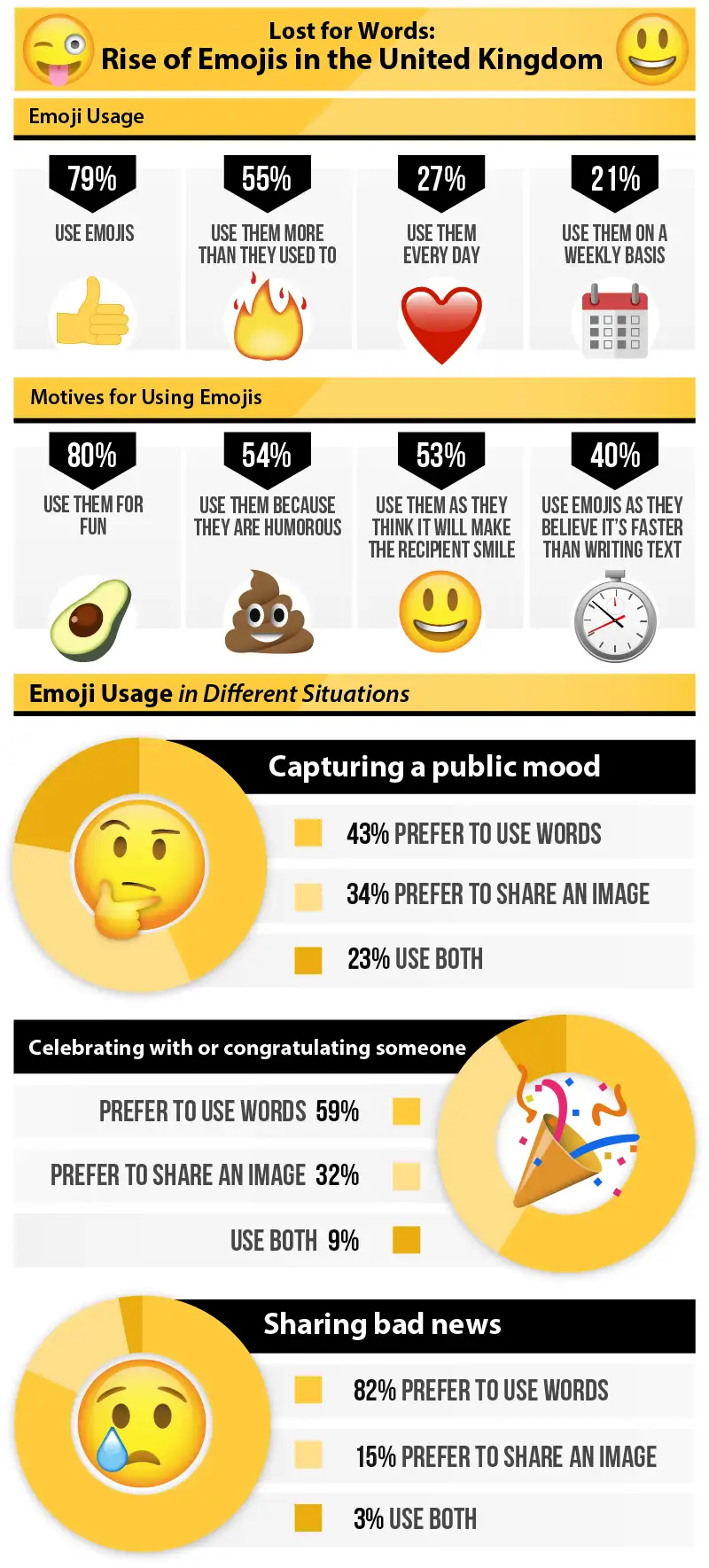 Lost for Words:
Rise of Emojis in the United Kingdom

Emoji Usage

79%
USE EMOJIS

55%
USE THEM MORE THAN THEY USED TO

27%
USE THEM EVERY DAY

21%
USE THEM ON A WEEKLY BASIS

Motives for Using Emojis

80%
USE THEM FOR FUN

54%
USE THEM BECAUSE THEY ARE HUMOROUS

53%
USE THEM AS THEY THINK IT WILL MAKE THE RECIPIENT SMILE

40%
USE EMOJIS AS THEY BELIEVE IT'S FASTER THAN WRITING TEXT

Emoji Usage in Different Situations

Capturing a public mood

43% PREFER TO USE WORDS

34% PREFER TO SHARE AN IMAGE

23% USE BOTH

Celebrating with or congratulating someone

PREFER TO USE WORDS 59%

PREFER TO SHARE AN IMAGE 32%

USE BOTH 9%

Sharing bad news

82% PREFER TO USE WORDS

15% PREFER TO SHARE AN IMAGE

3% USE BOTH